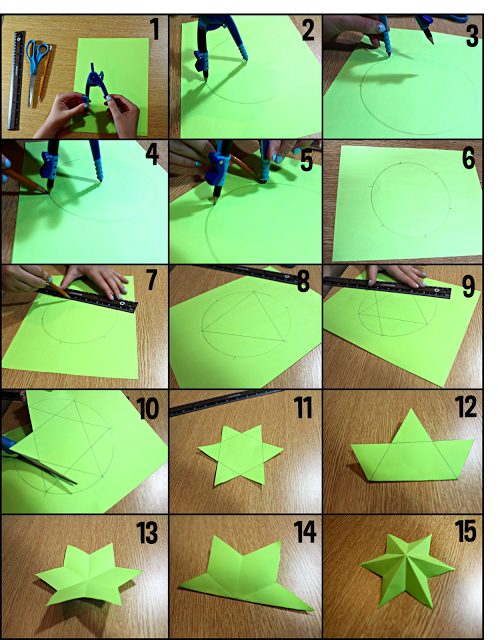 1
2
3
4
5
6
7
8
9
10
11
12
13
14
15